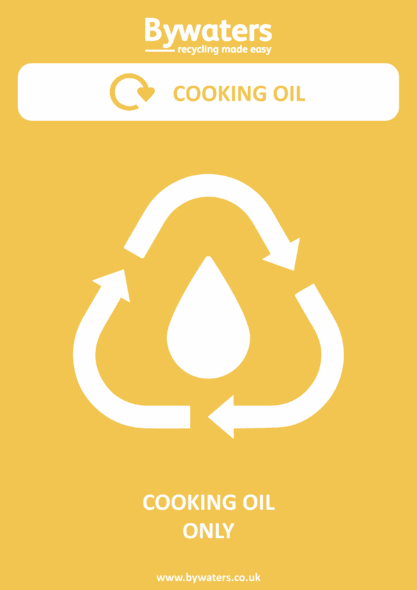 Bywaters
recycling made easy

COOKING OIL

COOKING OIL
ONLY

www.bywaters.co.uk