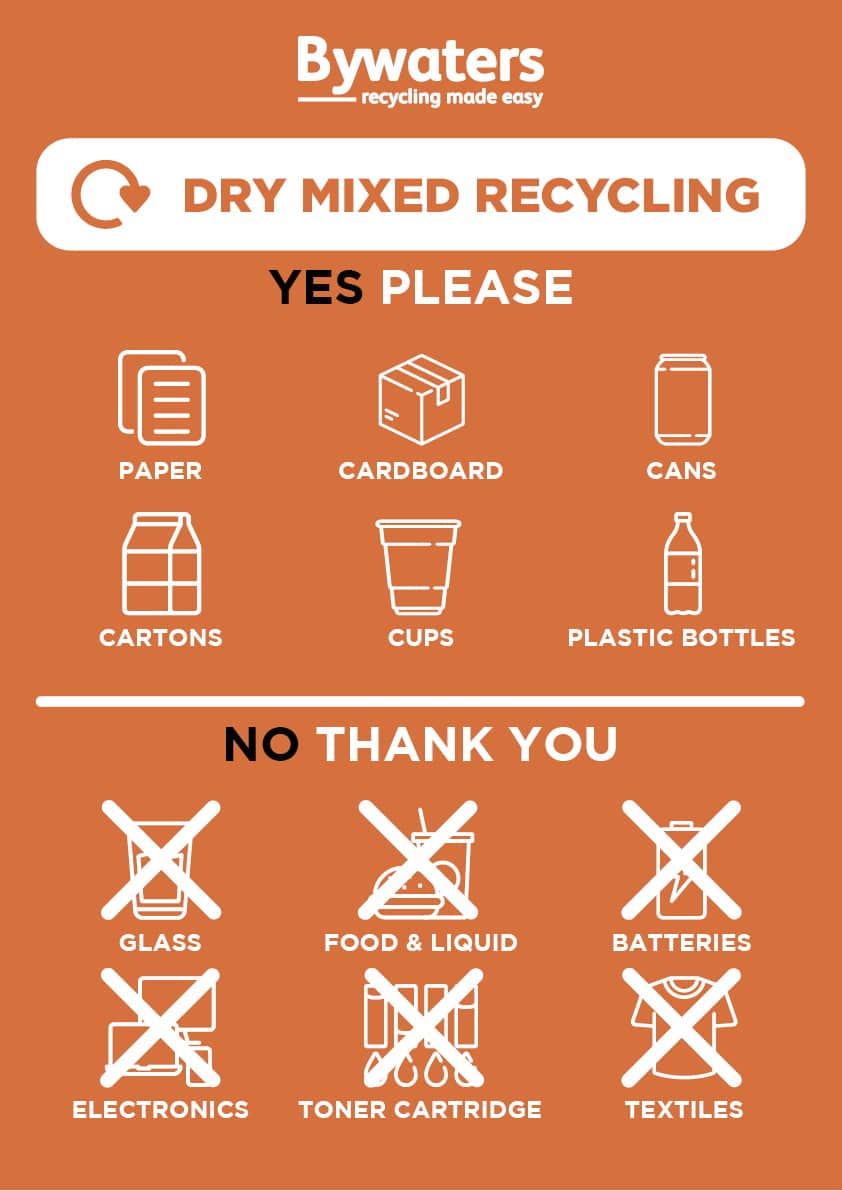 Bywaters
recycling made easy

DRY MIXED RECYCLING

YES PLEASE

PAPER
CARDBOARD
CANS
CARTONS
CUPS
PLASTIC BOTTLES

NO THANK YOU

GLASS
FOOD & LIQUID
BATTERIES
ELECTRONICS
TONER CARTRIDGE
TEXTILES