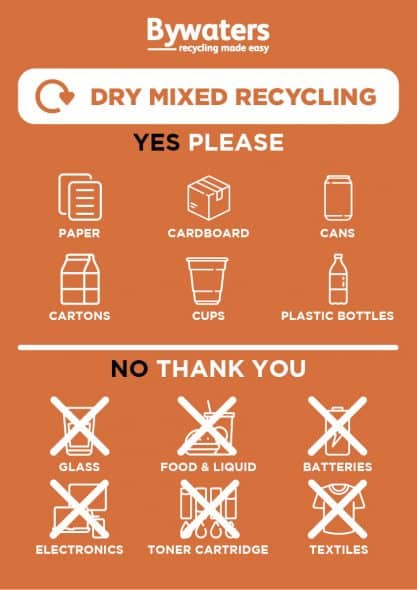 Bywaters
recycling made easy

DRY MIXED RECYCLING

YES PLEASE

PAPER
CARDBOARD
CANS
CARTONS
CUPS
PLASTIC BOTTLES

NO THANK YOU

GLASS
FOOD & LIQUID
BATTERIES
ELECTRONICS
TONER CARTRIDGE
TEXTILES